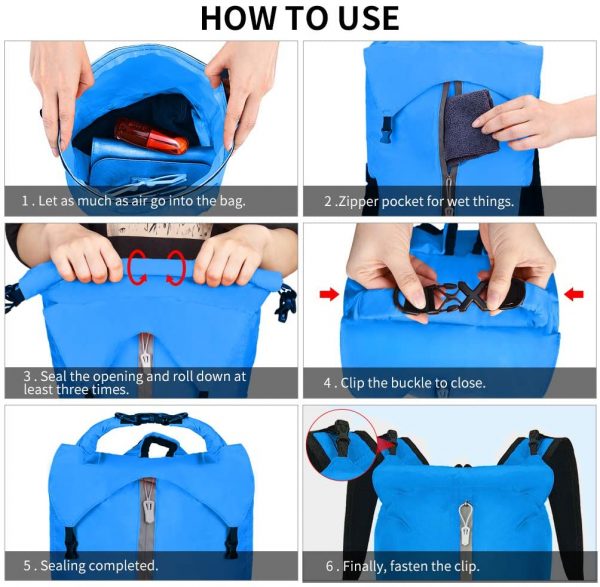 HOW TO USE

1 . Let as much as air go into the bag.

2 .Zipper pocket for wet things.

3 . Seal the opening and roll down at least three times.

4 . Clip the buckle to close.

5 . Sealing completed.

6 . Finally, fasten the clip.